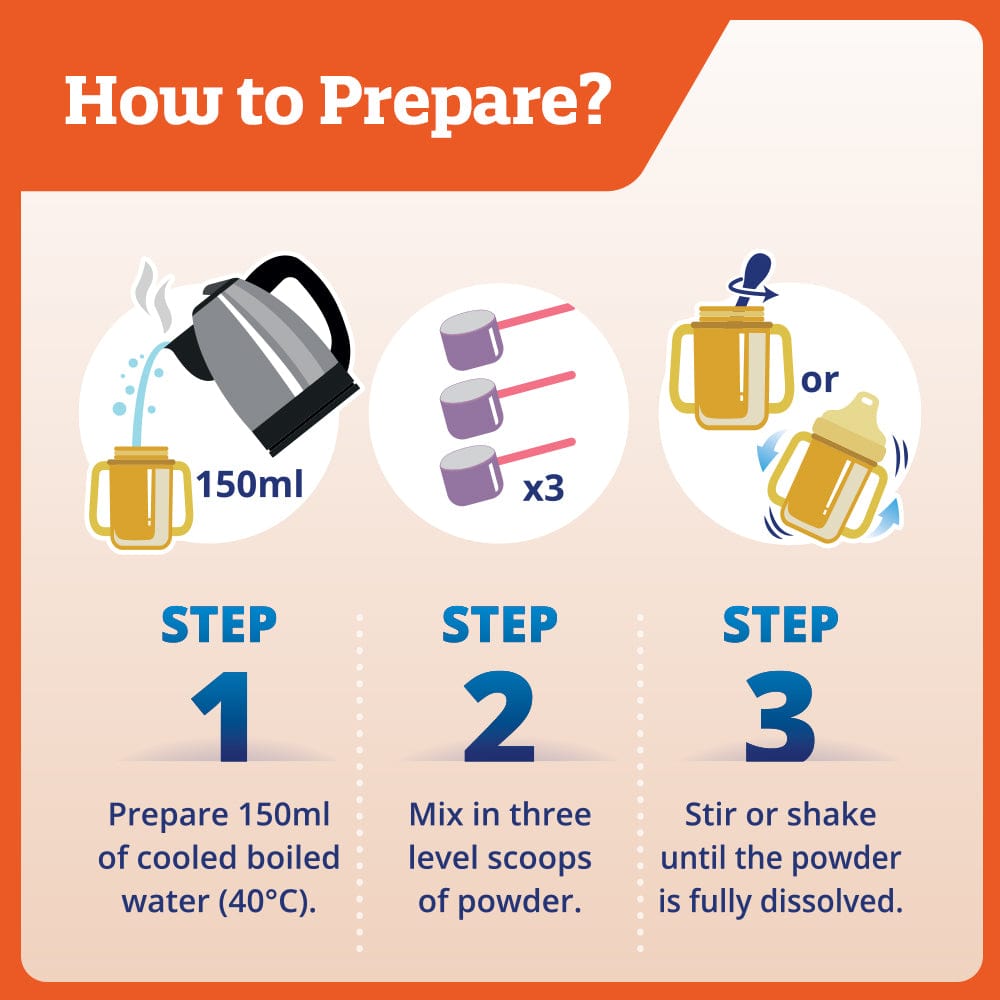 How to Prepare?

150ml

x3

or

STEP
1
Prepare 150ml of cooled boiled water (40°C).

STEP
2
Mix in three level scoops of powder.

STEP
3
Stir or shake until the powder is fully dissolved.